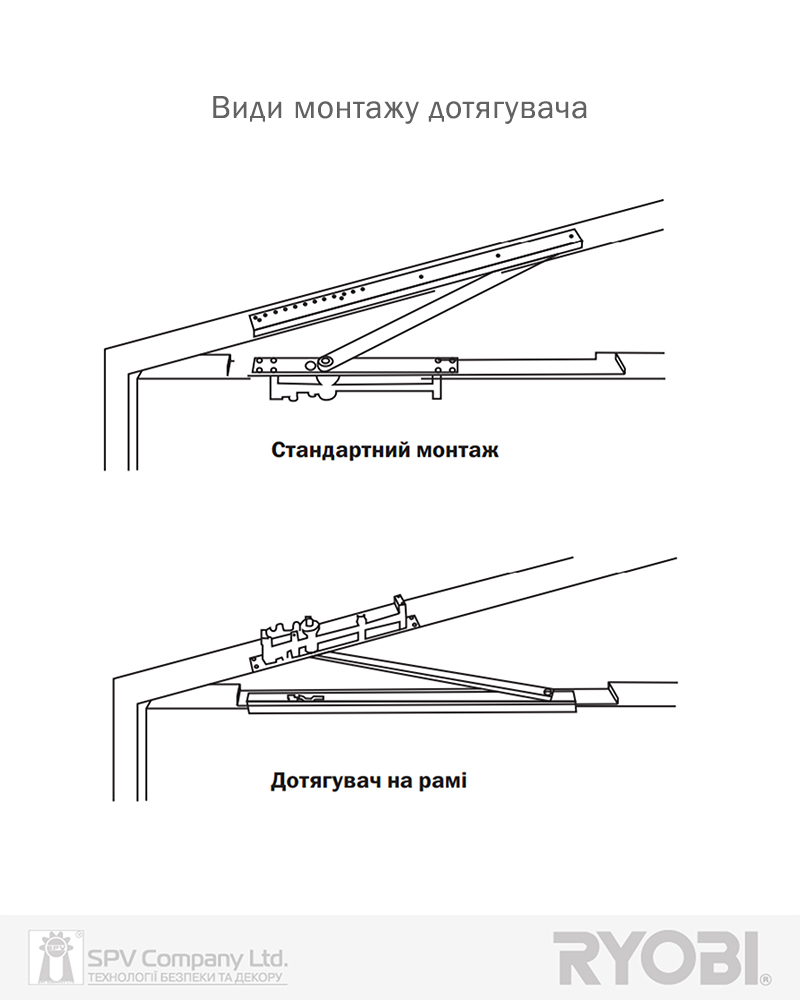 Види монтажу дотягувача

Стандартний монтаж

Дотягувач на рамі

SPV Company Ltd.
ТЕХНОЛОГІЇ БЕЗПЕКИ ТА ДЕКОРУ

RYOBI®