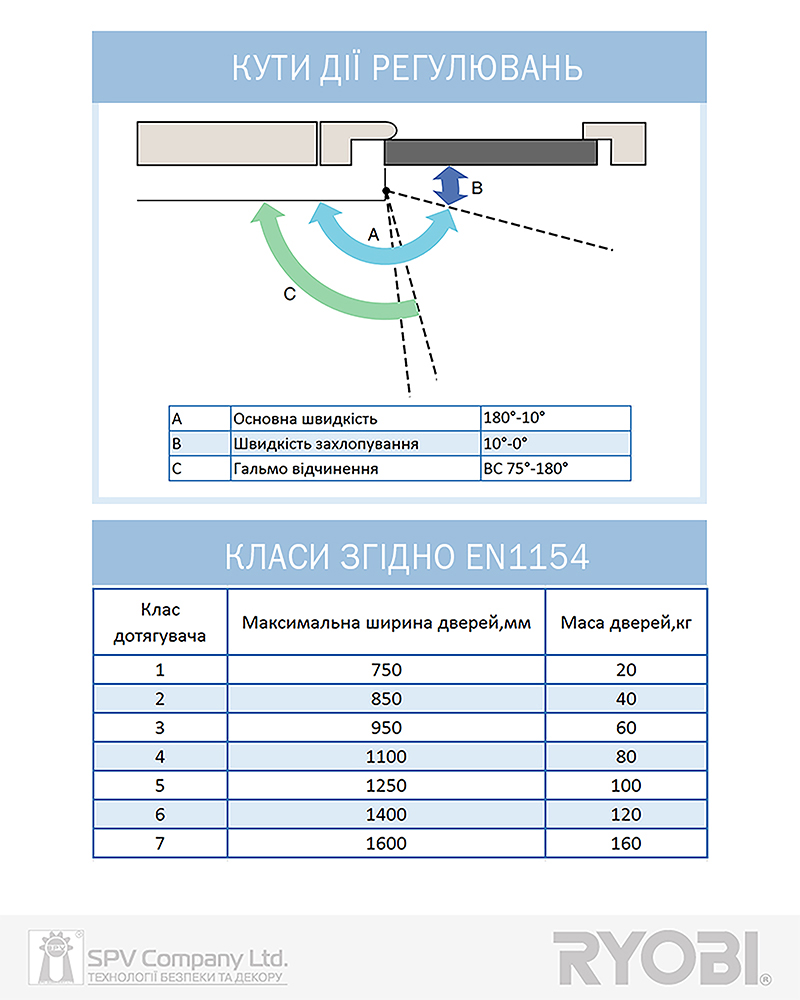 КУТИ ДІЇ РЕГУЛЮВАНЬ

B

A

C

| A | Основна швидкість | 180°-10° |
|---|---|---|
| B | Швидкість захлопування | 10°-0° |
| C | Гальмо відчинення | BC 75°-180° |

КЛАСИ ЗГІДНО EN1154

| Клас дотягувача | Максимальна ширина дверей,мм | Маса дверей,кг |
|---|---|---|
| 1 | 750 | 20 |
| 2 | 850 | 40 |
| 3 | 950 | 60 |
| 4 | 1100 | 80 |
| 5 | 1250 | 100 |
| 6 | 1400 | 120 |
| 7 | 1600 | 160 |

SPV
SPV Company Ltd.
ТЕХНОЛОГІЇ БЕЗПЕКИ ТА ДЕКОРУ

RYOBI®