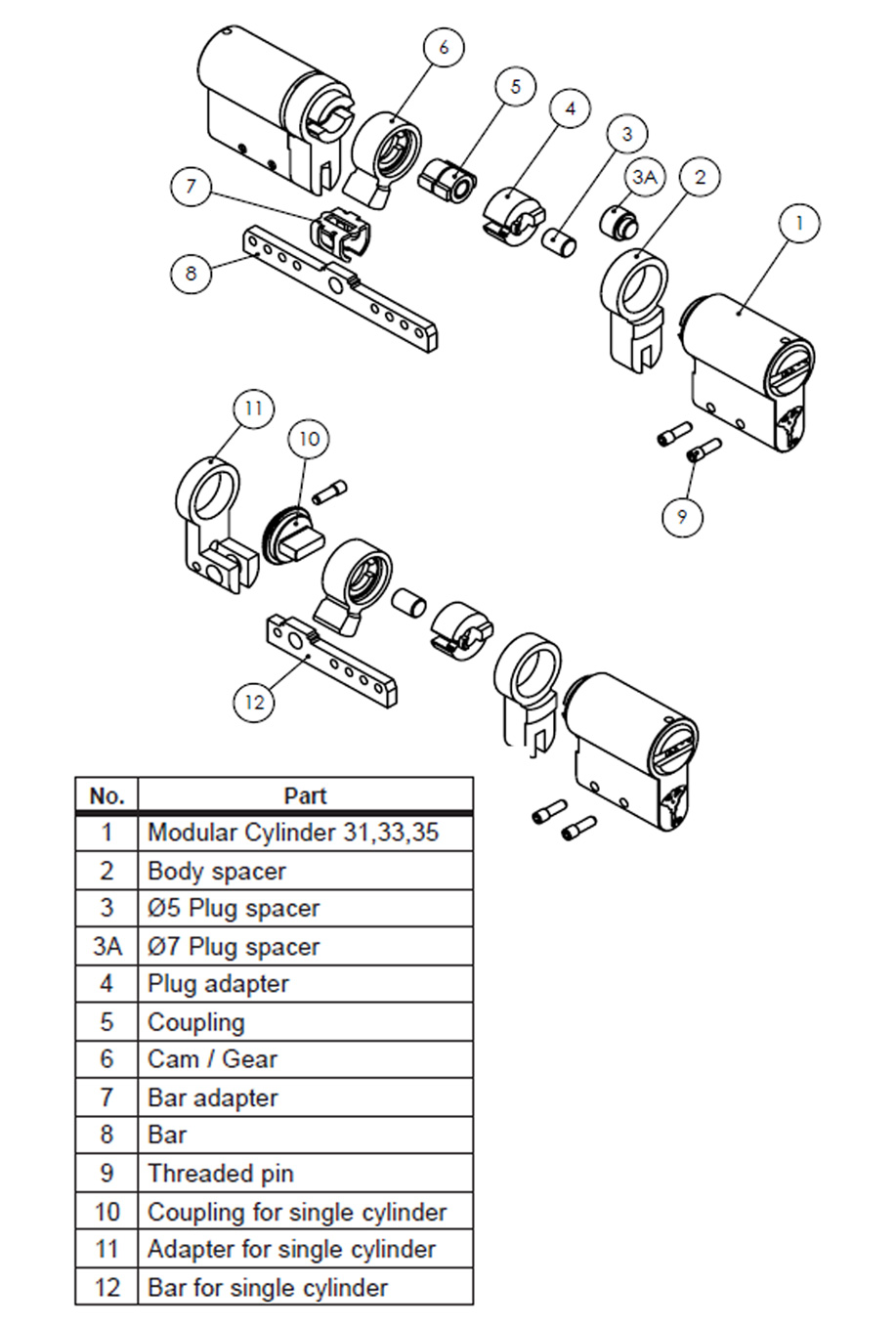 6
5
4
3
3A
2
1
7
8
9
11
10
12

| No. | Part |
|---|---|
| 1 | Modular Cylinder 31,33,35 |
| 2 | Body spacer |
| 3 | Ø5 Plug spacer |
| 3A | Ø7 Plug spacer |
| 4 | Plug adapter |
| 5 | Coupling |
| 6 | Cam / Gear |
| 7 | Bar adapter |
| 8 | Bar |
| 9 | Threaded pin |
| 10 | Coupling for single cylinder |
| 11 | Adapter for single cylinder |
| 12 | Bar for single cylinder |