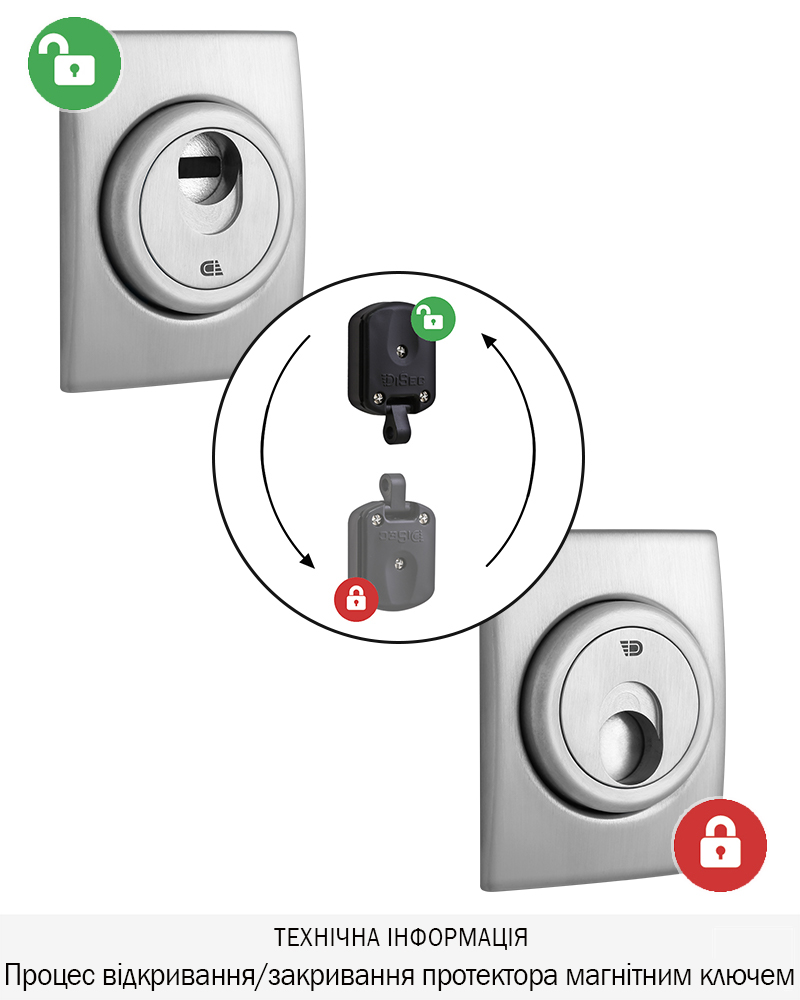 DISEC

DISEC

ТЕХНІЧНА ІНФОРМАЦІЯ
Процес відкривання/закривання протектора магнітним ключем