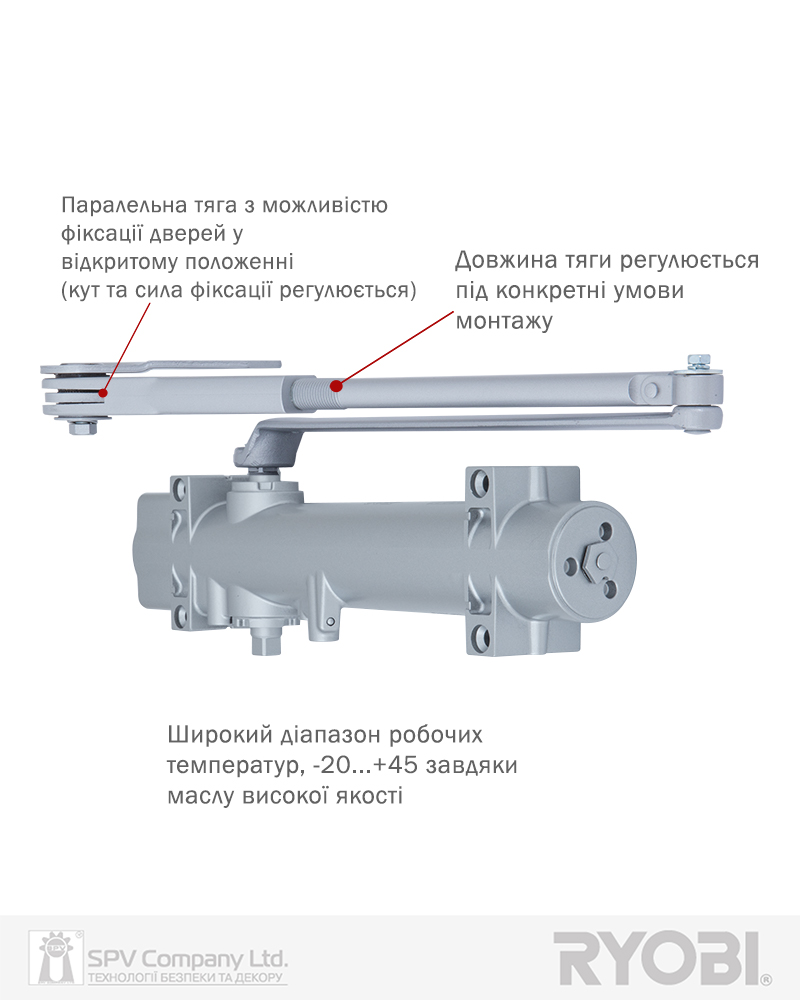 Паралельна тяга з можливістю фіксації дверей у відкритому положенні (кут та сила фіксації регулюється)

Довжина тяги регулюється під конкретні умови монтажу

Широкий діапазон робочих температур, -20...+45 завдяки маслу високої якості

SPV

SPV Company Ltd.
ТЕХНОЛОГІЇ БЕЗПЕКИ ТА ДЕКОРУ

RYOBI®