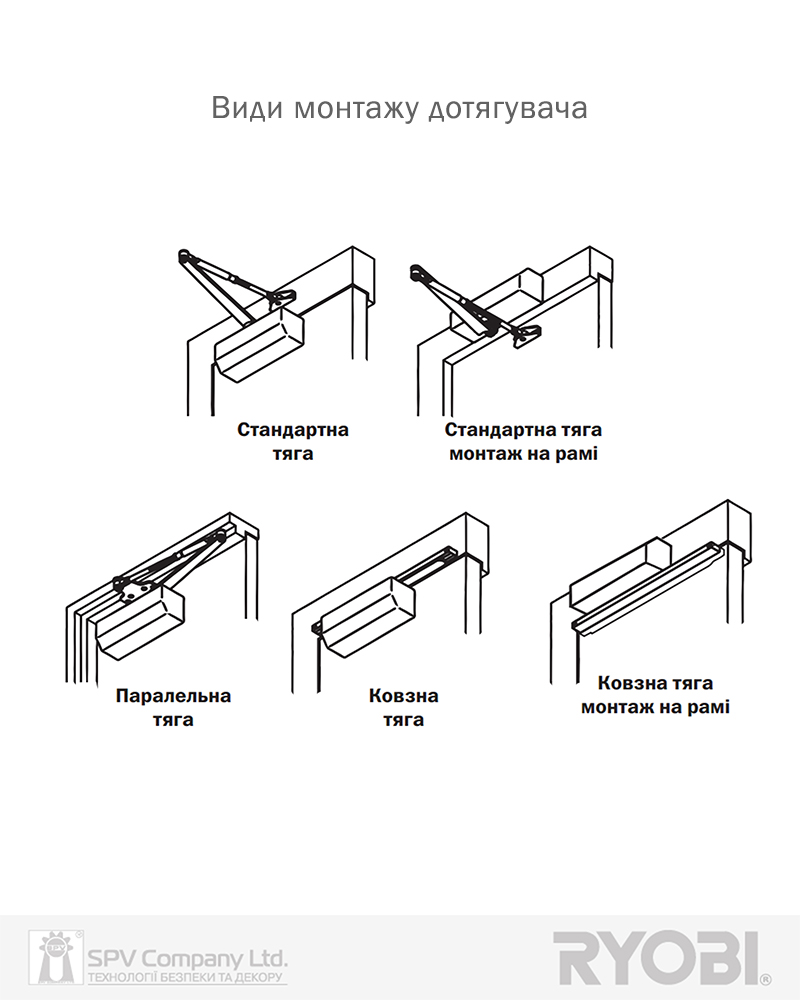 Види монтажу дотягувача

Стандартна тяга

Стандартна тяга монтаж на рамі

Паралельна тяга

Ковзна тяга

Ковзна тяга монтаж на рамі

SPV Company Ltd.
ТЕХНОЛОГІЇ БЕЗПЕКИ ТА ДЕКОРУ

RYOBI®