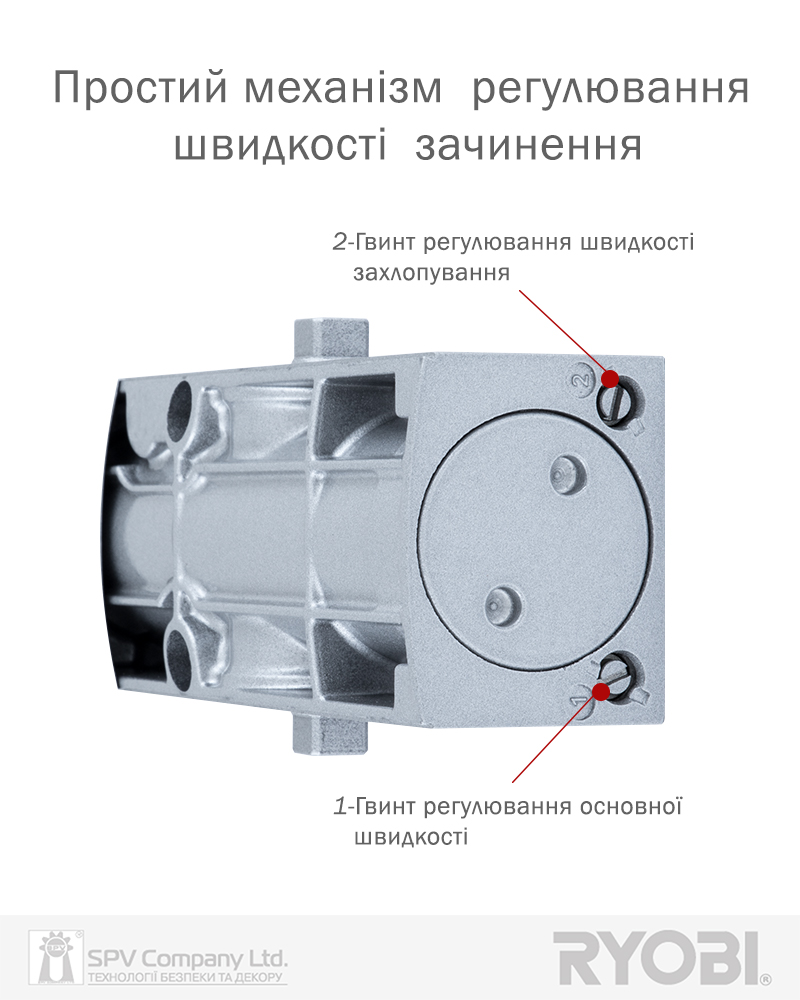 Простий механізм регулювання швидкості зачинення

2-Гвинт регулювання швидкості захлопування

2

1

1-Гвинт регулювання основної швидкості

SPV Company Ltd.
ТЕХНОЛОГІЇ БЕЗПЕКИ ТА ДЕКОРУ

RYOBI®