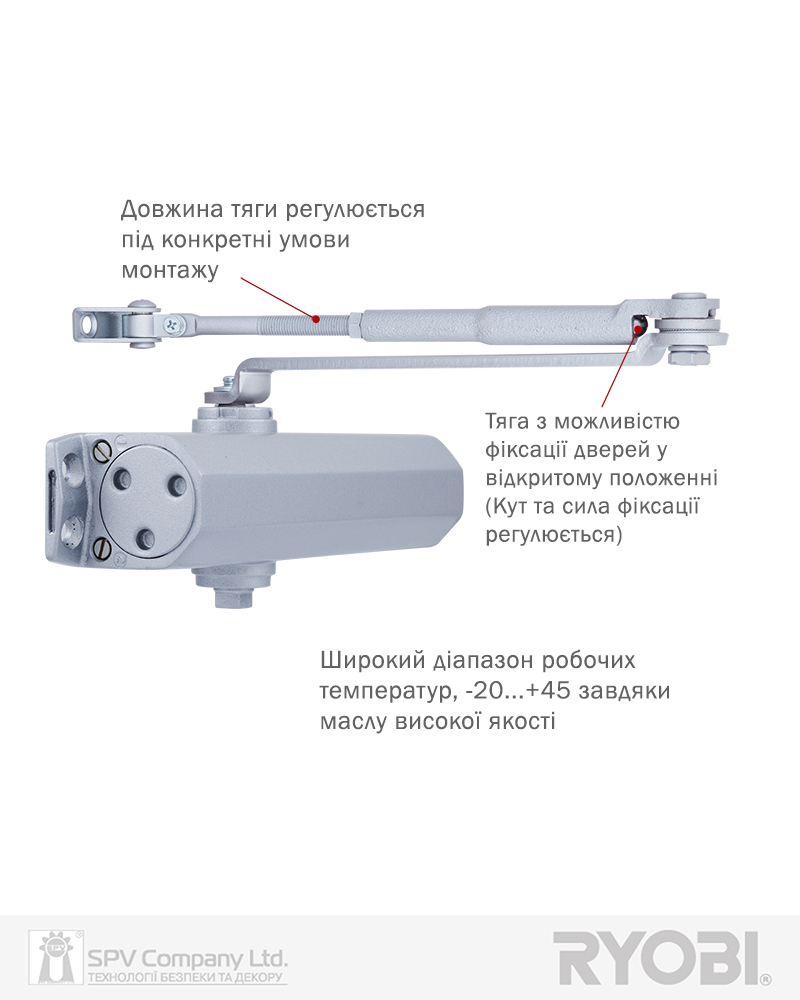 Довжина тяги регулюється під конкретні умови монтажу

Тяга з можливістю фіксації дверей у відкритому положенні (Кут та сила фіксації регулюється)

Широкий діапазон робочих температур, -20...+45 завдяки маслу високої якості

SPV Company Ltd.
ТЕХНОЛОГІЇ БЕЗПЕКИ ТА ДЕКОРУ

RYOBI®