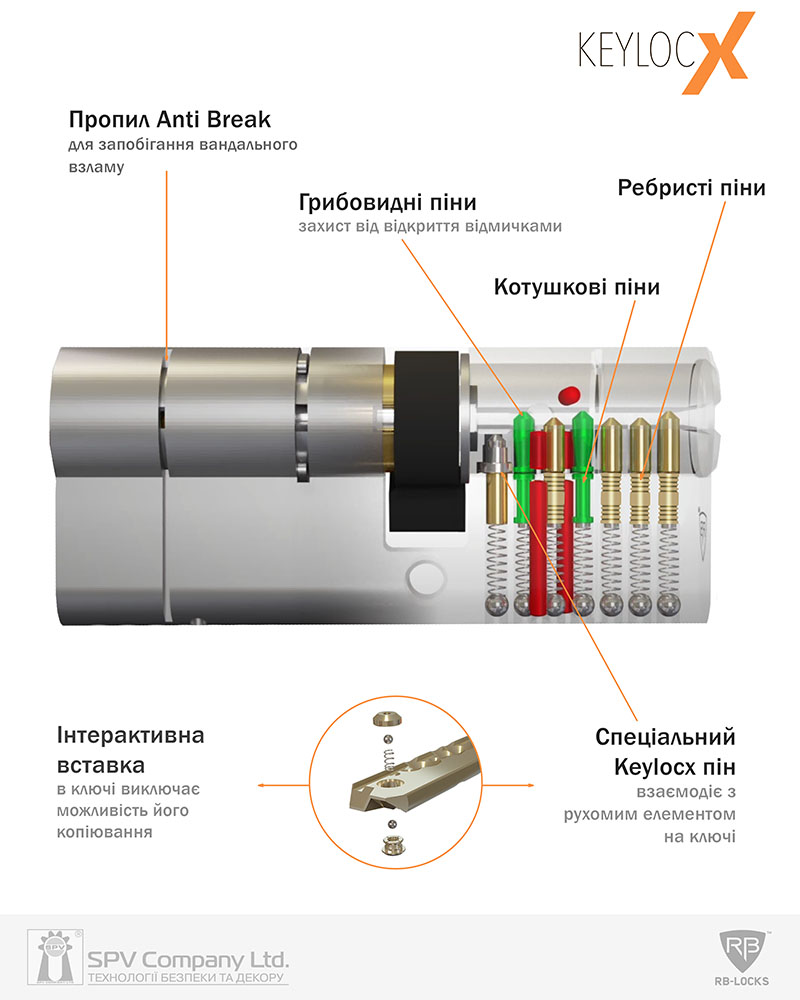 KEYLOCX

Пропил Anti Break
для запобігання вандального взламу

Грибовидні піни
захист від відкриття відмичками

Ребристі піни

Котушкові піни

Інтерактивна вставка
в ключі виключає можливість його копіювання

Спеціальний Keylocx пін
взаємодіє з рухомим елементом на ключі

SPV
SPV Company Ltd.
ТЕХНОЛОГІЇ БЕЗПЕКИ ТА ДЕКОРУ

RB
RB-LOCKS