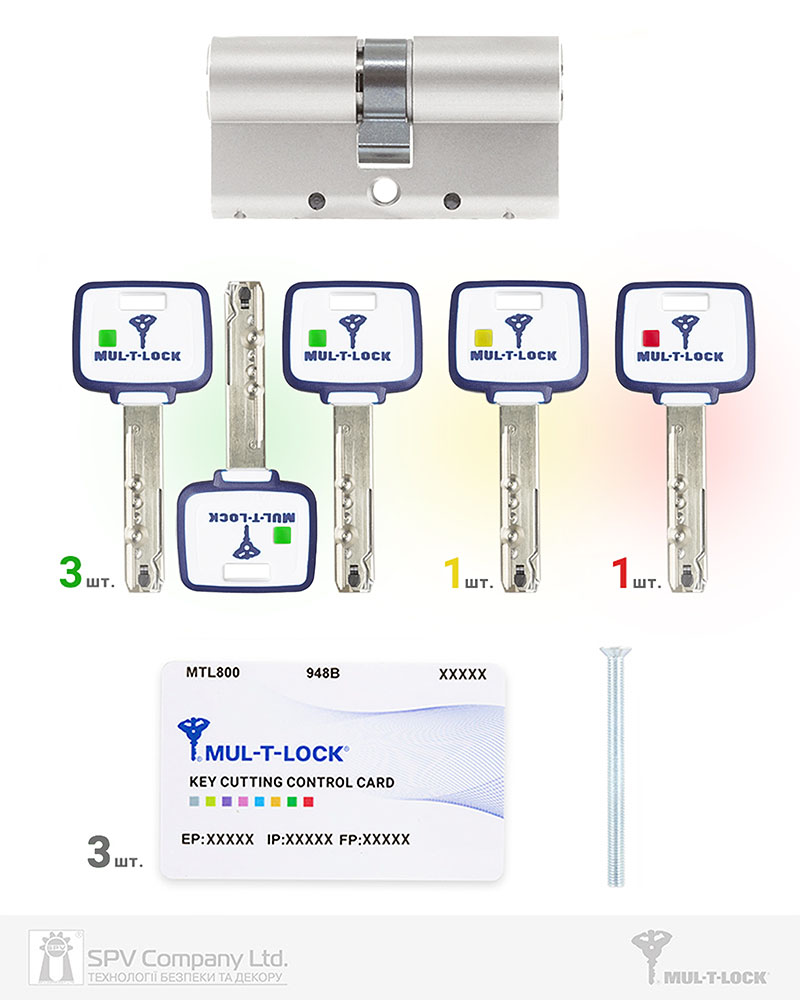 MUL-T-LOCK

MUL-T-LOCK

MUL-T-LOCK

MUL-T-LOCK

MUL-T-LOCK

3 шт.

1 шт.

1 шт.

MTL800 948B XXXXX

MUL-T-LOCK®

KEY CUTTING CONTROL CARD

EP:XXXXX IP:XXXXX FP:XXXXX

3 шт.

SPV

SPV Company Ltd.
ТЕХНОЛОГІЇ БЕЗПЕКИ ТА ДЕКОРУ

MUL-T-LOCK®