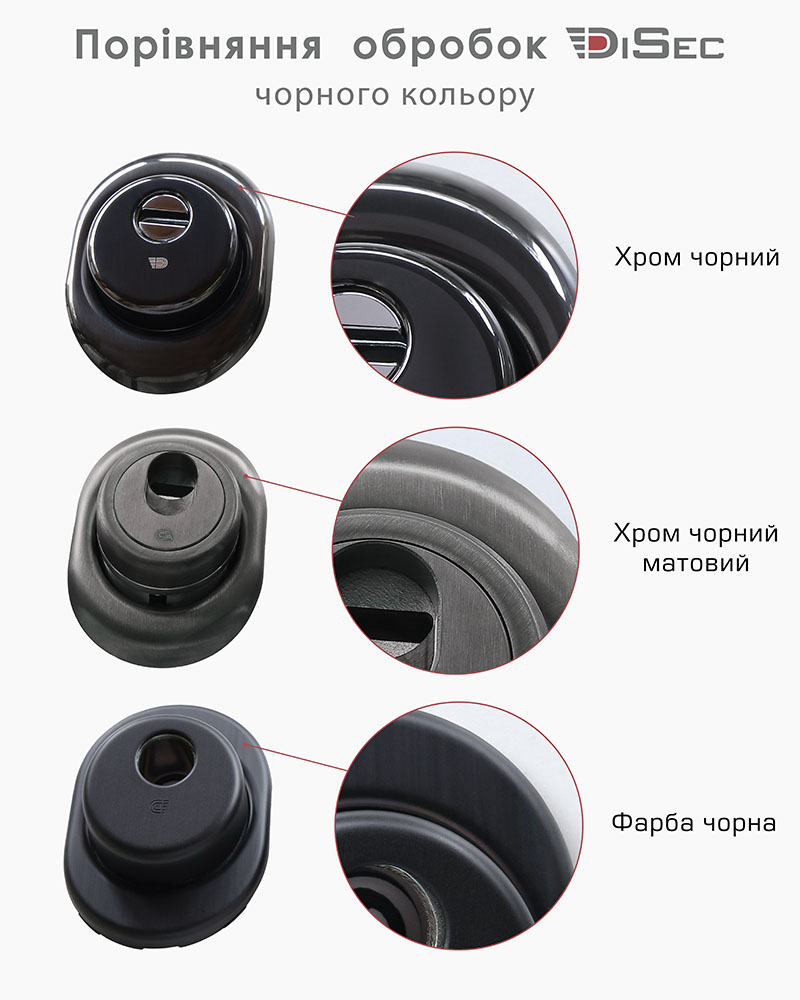 Порівняння обробок DISEC
чорного кольору

Хром чорний

Хром чорний матовий

Фарба чорна