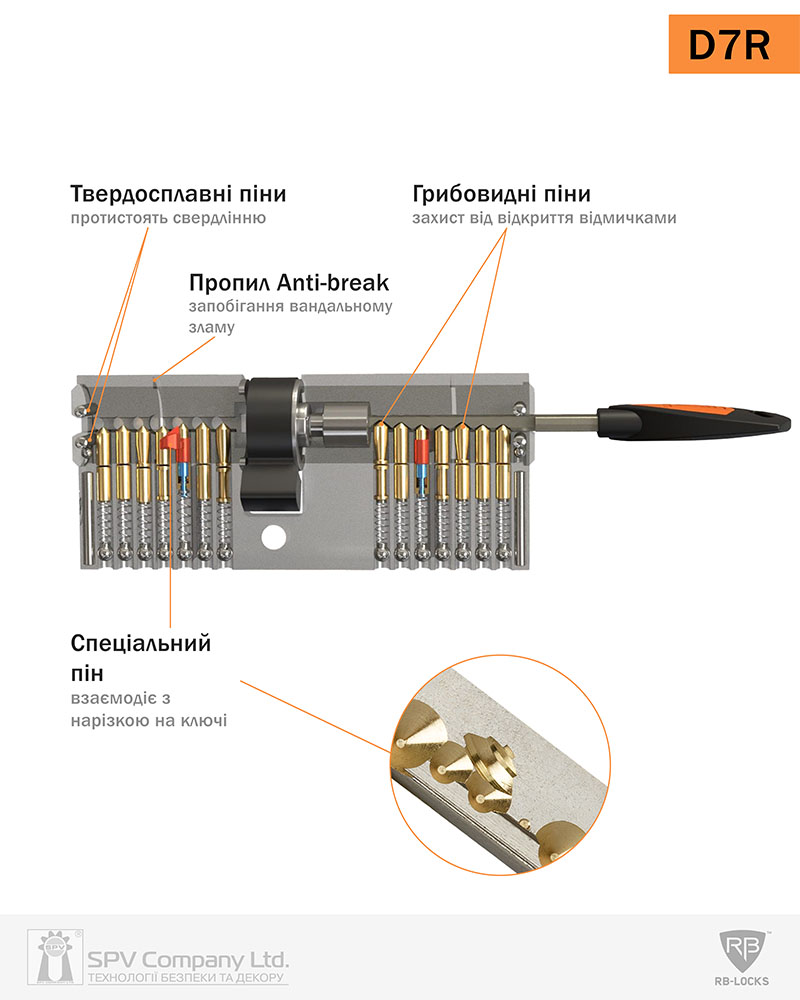 D7R

Твердосплавні піни
протистоять свердлінню

Грибовидні піни
захист від відкриття відмичками

Пропил Anti-break
запобігання вандальному зламу

Спеціальний пін
взаємодіє з нарізкою на ключі

SPV
SPV Company Ltd.
ТЕХНОЛОГІЇ БЕЗПЕКИ ТА ДЕКОРУ

RB
RB-LOCKS