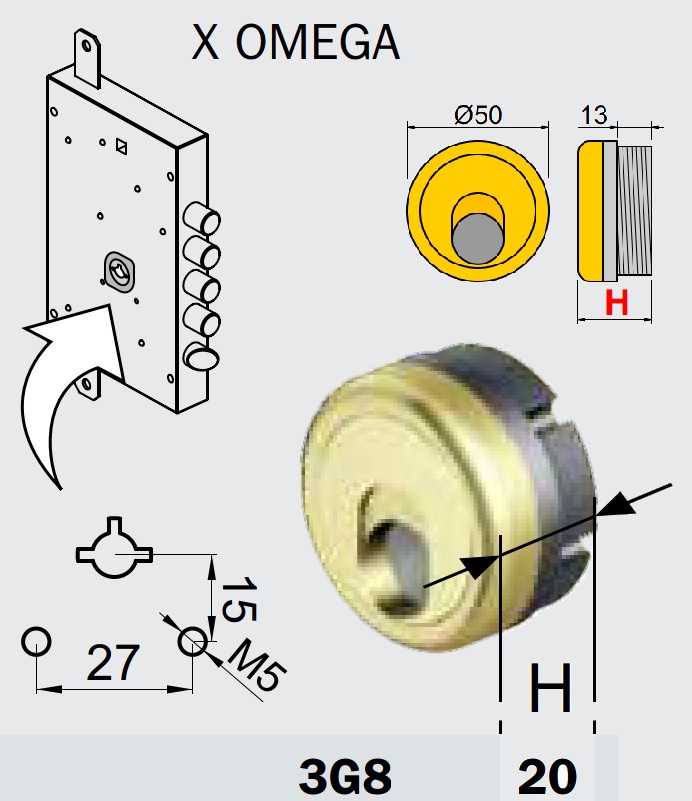 X OMEGA

Ø50

13

H

15

27

M5

H

3G8

20