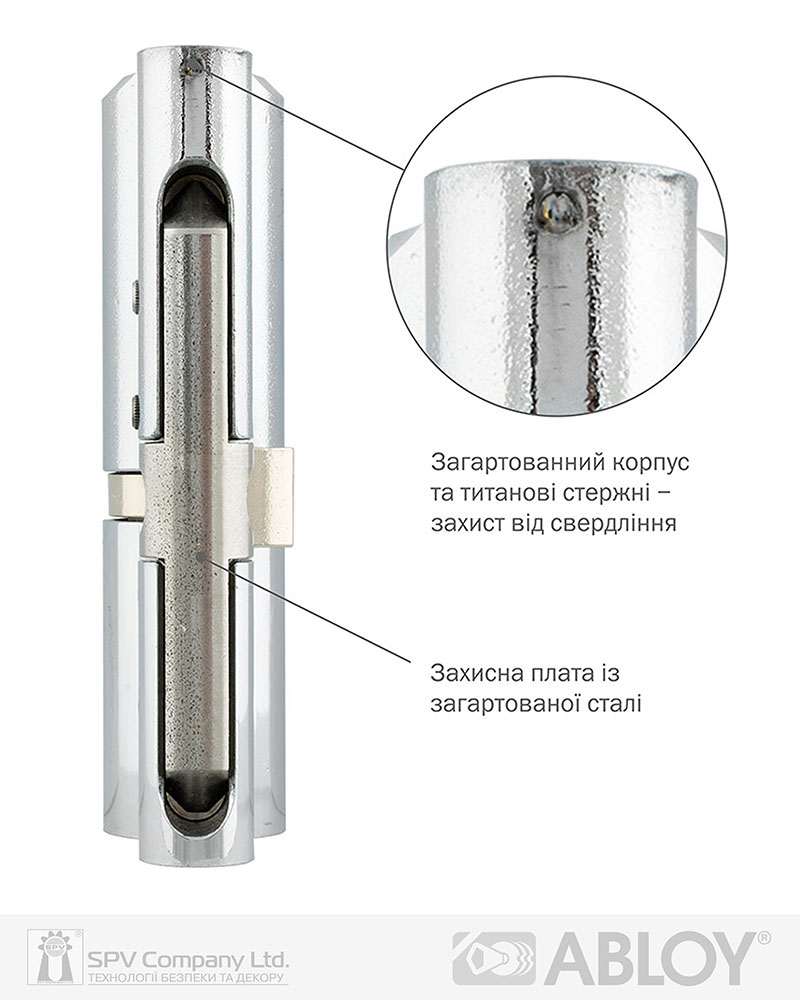 Загартованний корпус та титанові стержні – захист від свердління

Захисна плата із загартованої сталі

SPV

SPV Company Ltd.
ТЕХНОЛОГІЇ БЕЗПЕКИ ТА ДЕКОРУ

ABLOY®