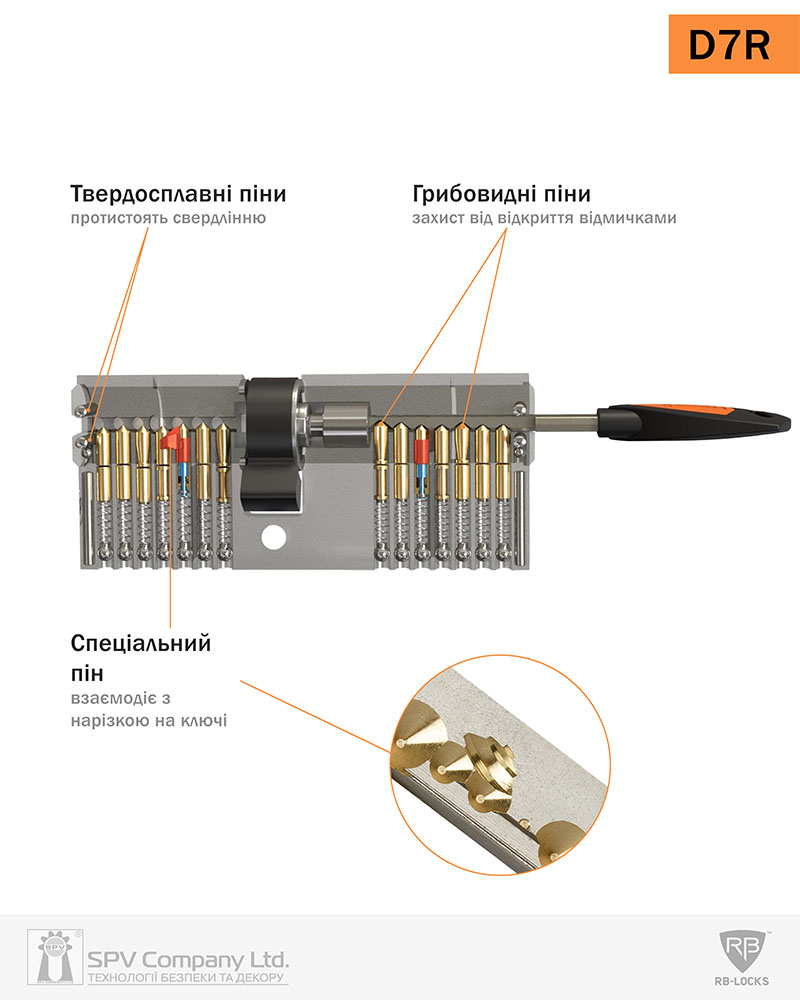 D7R

Твердосплавні піни
протистоять свердлінню

Грибовидні піни
захист від відкриття відмичками

Спеціальний пін
взаємодіє з нарізкою на ключі

SPV
SPV Company Ltd.
ТЕХНОЛОГІЇ БЕЗПЕКИ ТА ДЕКОРУ

RB
RB-LOCKS