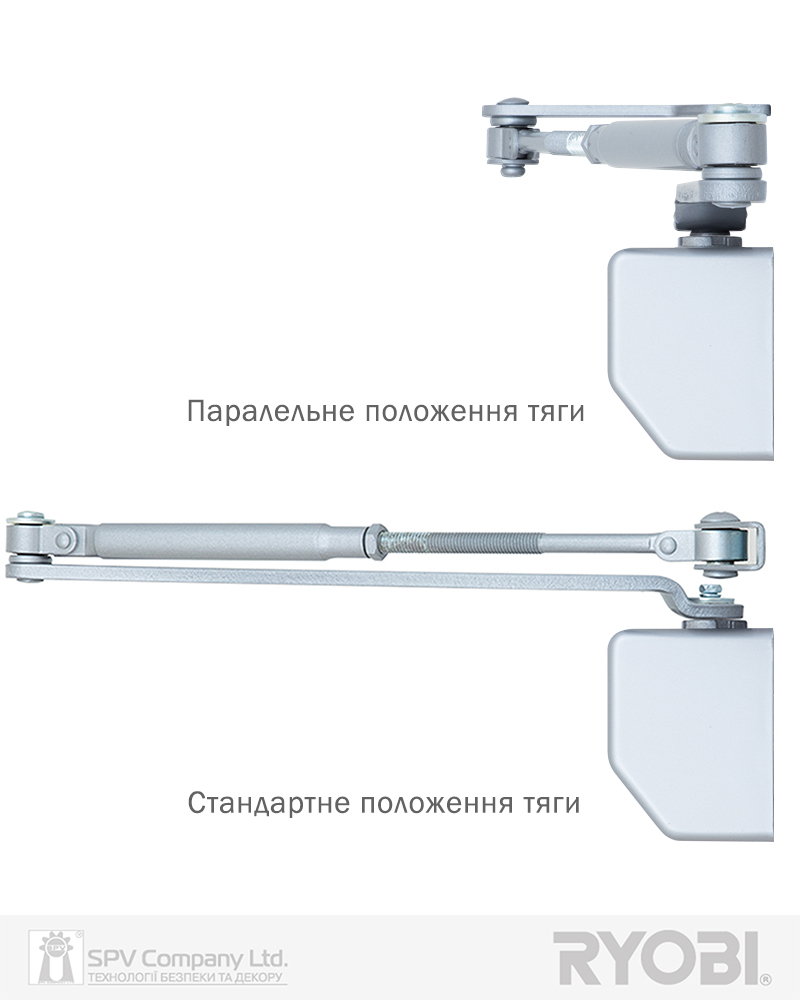 Паралельне положення тяги

Стандартне положення тяги

SPV Company Ltd.
ТЕХНОЛОГІЇ БЕЗПЕКИ ТА ДЕКОРУ

RYOBI®