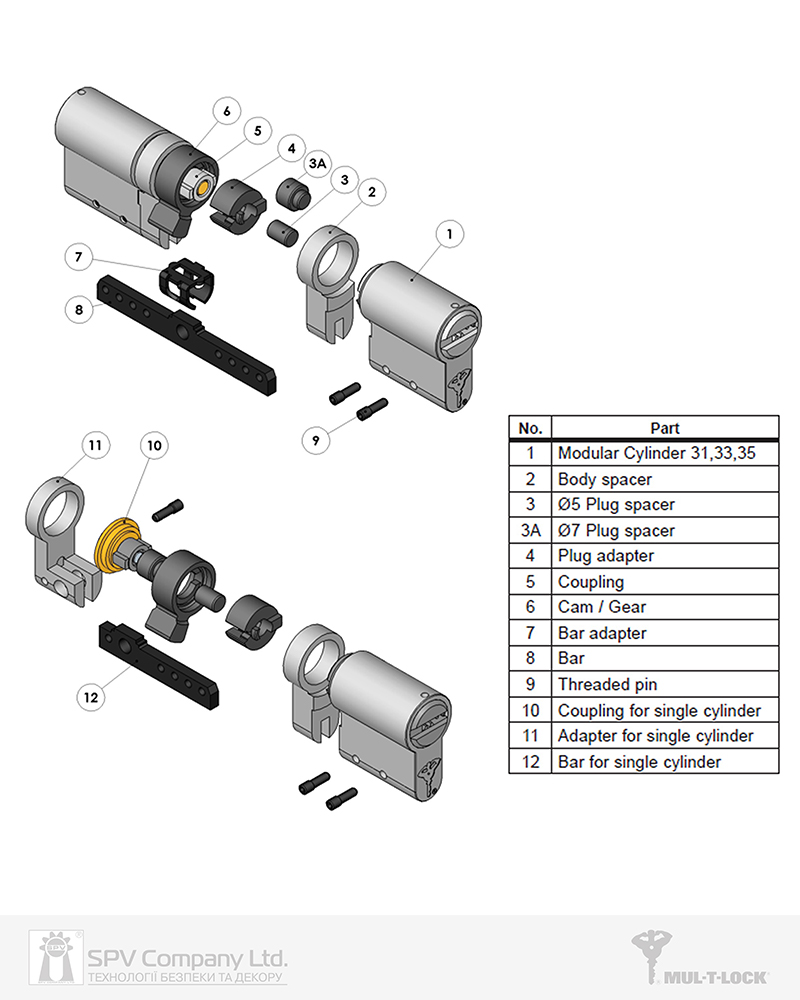 6
5
4
3A
3
2
1
7
8
9
11
10
12

| No. | Part |
|---|---|
| 1 | Modular Cylinder 31,33,35 |
| 2 | Body spacer |
| 3 | Ø5 Plug spacer |
| 3A | Ø7 Plug spacer |
| 4 | Plug adapter |
| 5 | Coupling |
| 6 | Cam / Gear |
| 7 | Bar adapter |
| 8 | Bar |
| 9 | Threaded pin |
| 10 | Coupling for single cylinder |
| 11 | Adapter for single cylinder |
| 12 | Bar for single cylinder |

SPV
SPV Company Ltd.
ТЕХНОЛОГІЇ БЕЗПЕКИ ТА ДЕКОРУ
MUL-T-LOCK