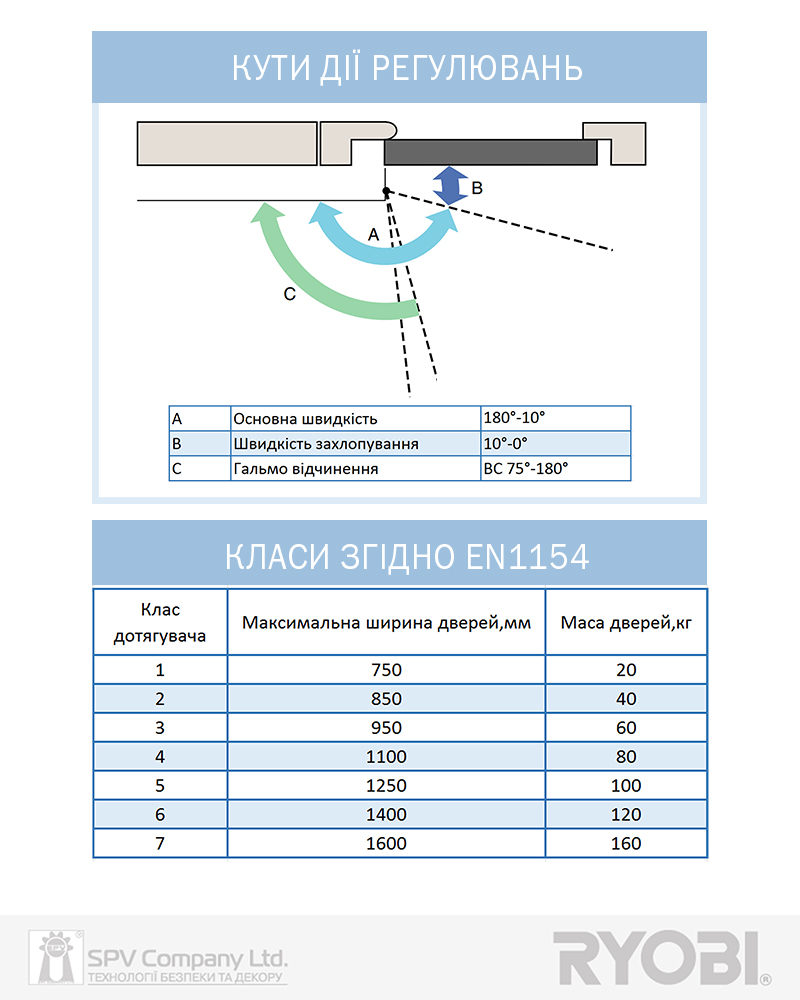 КУТИ ДІЇ РЕГУЛЮВАНЬ

B

A

C

| A | Основна швидкість | 180°-10° |
|---|---|---|
| B | Швидкість захлопування | 10°-0° |
| C | Гальмо відчинення | BC 75°-180° |

КЛАСИ ЗГІДНО EN1154

| Клас дотягувача | Максимальна ширина дверей,мм | Маса дверей,кг |
|---|---|---|
| 1 | 750 | 20 |
| 2 | 850 | 40 |
| 3 | 950 | 60 |
| 4 | 1100 | 80 |
| 5 | 1250 | 100 |
| 6 | 1400 | 120 |
| 7 | 1600 | 160 |

SPV Company Ltd.
ТЕХНОЛОГІЇ БЕЗПЕКИ ТА ДЕКОРУ

RYOBI®