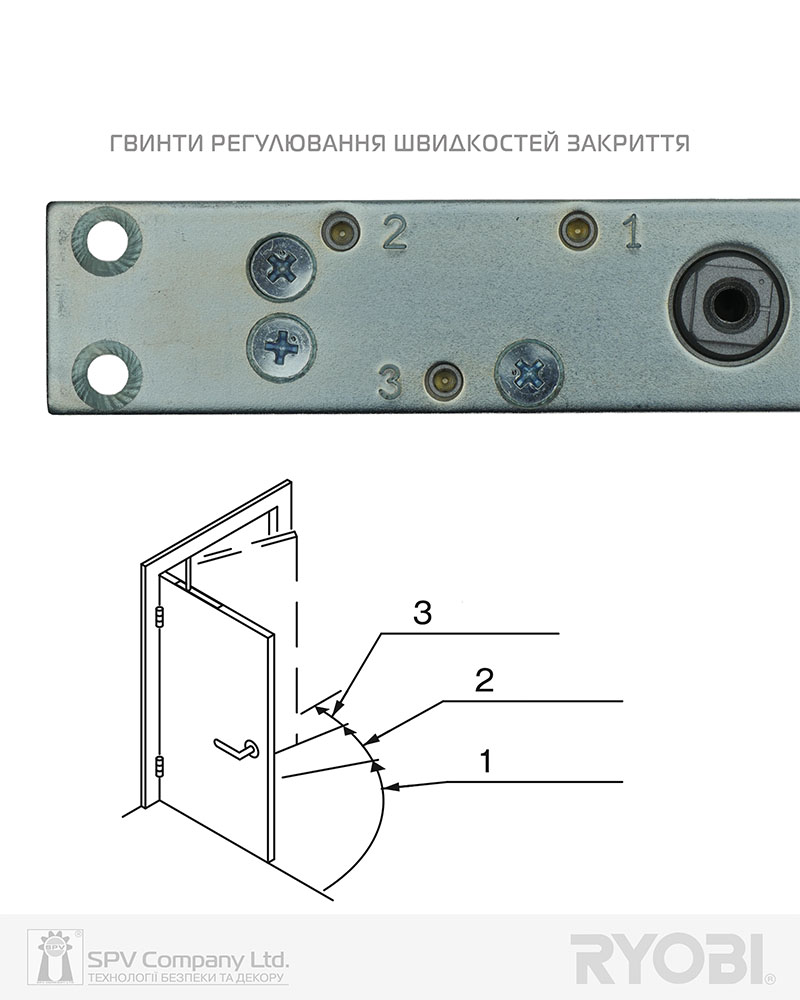 ГВИНТИ РЕГУЛЮВАННЯ ШВИДКОСТЕЙ ЗАКРИТТЯ

2
1
3

3
2
1

SPV
SPV Company Ltd.
ТЕХНОЛОГІЇ БЕЗПЕКИ ТА ДЕКОРУ

RYOBI