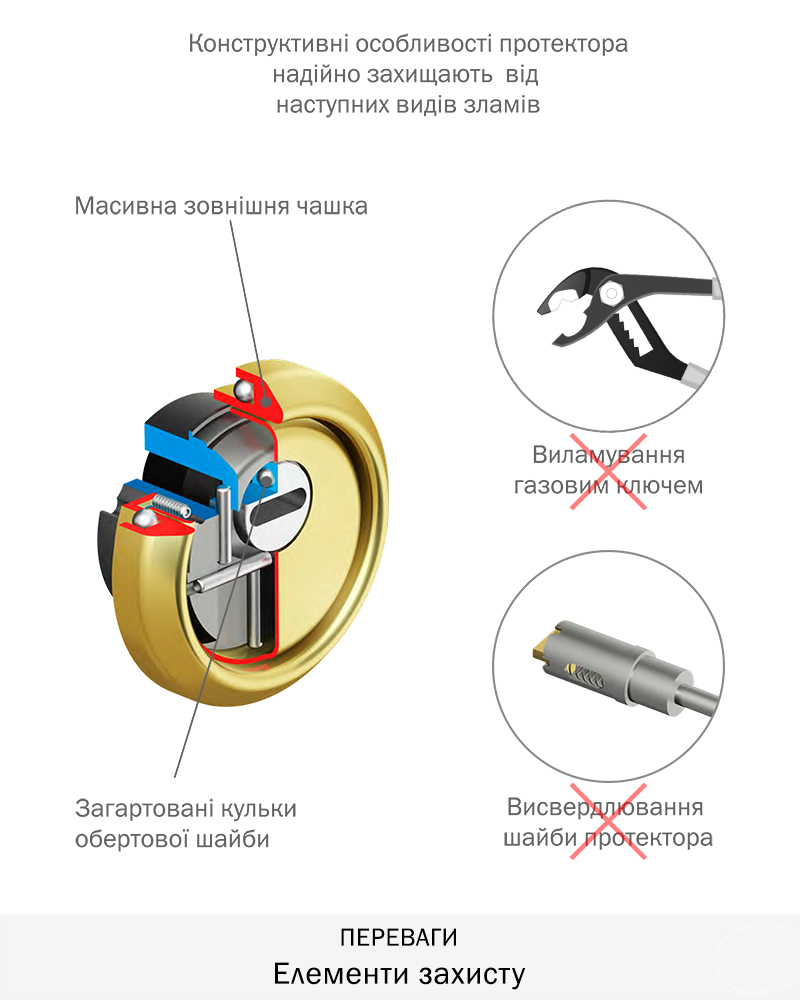 Конструктивні особливості протектора надійно захищають від наступних видів зламів

Масивна зовнішня чашка

Виламування газовим ключем

Загартовані кульки обертової шайби

Висвердлювання шайби протектора

ПЕРЕВАГИ

Елементи захисту