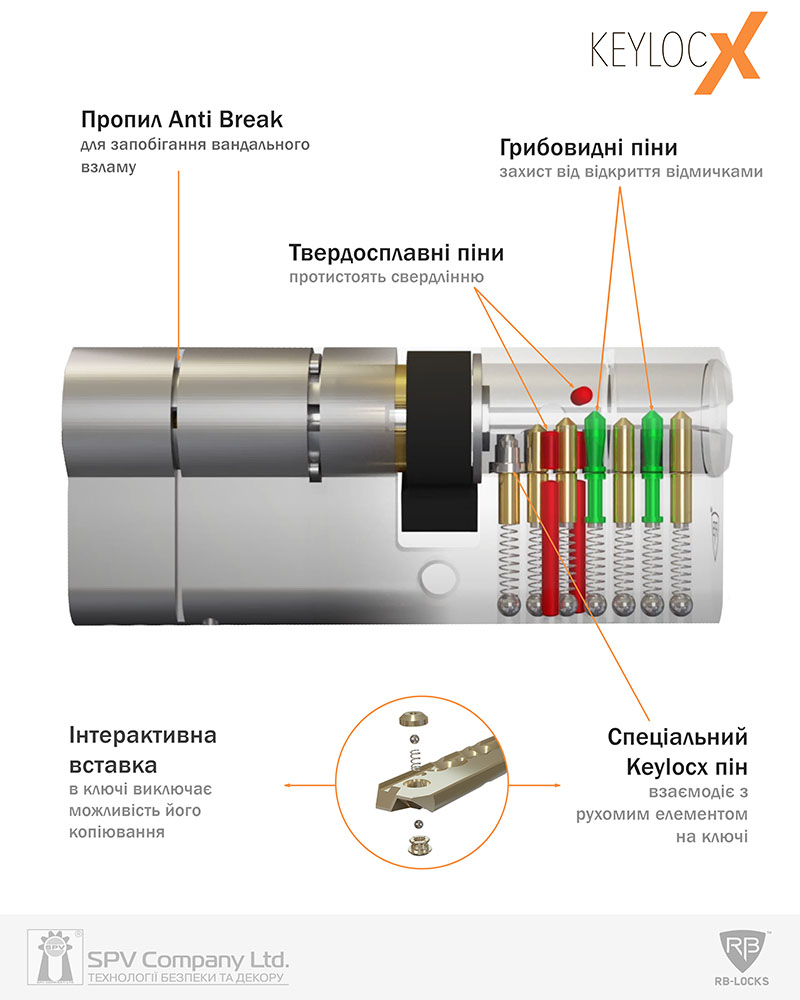 KEYLOCX

Пропил Anti Break
для запобігання вандального взламу

Грибовидні піни
захист від відкриття відмичками

Твердосплавні піни
протистоять свердлінню

Інтерактивна вставка
в ключі виключає можливість його копіювання

Спеціальний Keylocx пін
взаємодіє з рухомим елементом на ключі

SPV
SPV Company Ltd.
ТЕХНОЛОГІЇ БЕЗПЕКИ ТА ДЕКОРУ

RB
RB-LOCKS