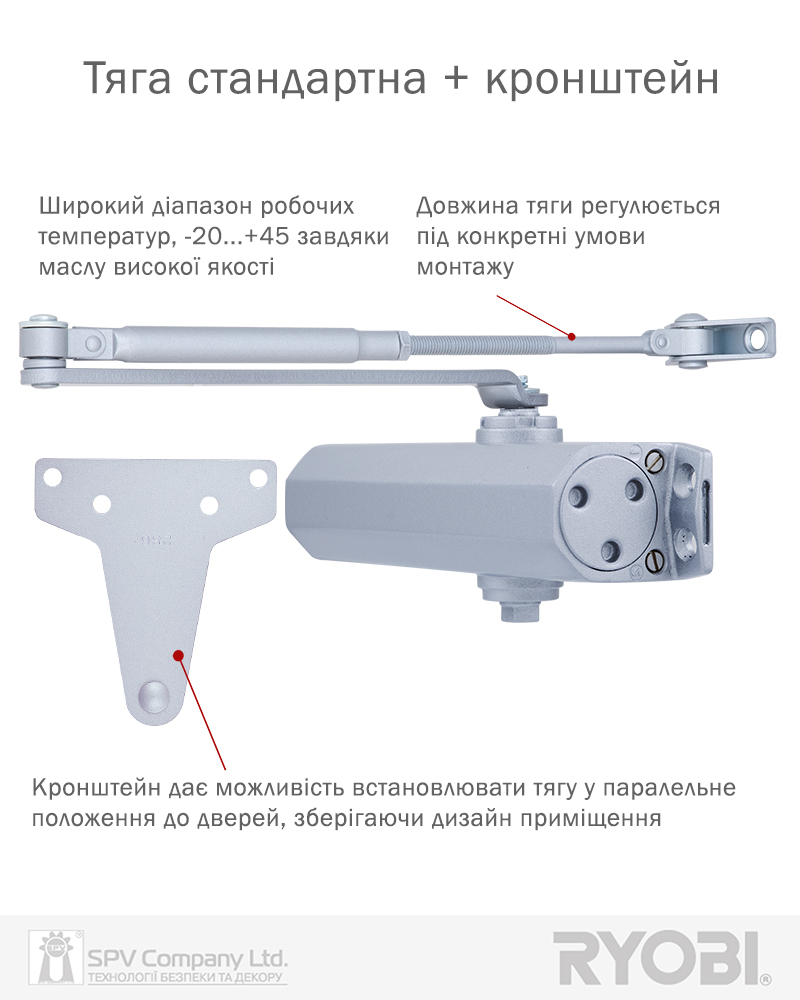 Тяга стандартна + кронштейн

Широкий діапазон робочих температур, -20...+45 завдяки маслу високої якості

Довжина тяги регулюється під конкретні умови монтажу

Кронштейн дає можливість встановлювати тягу у паралельне положення до дверей, зберігаючи дизайн приміщення

SPV Company Ltd.
ТЕХНОЛОГІЇ БЕЗПЕКИ ТА ДЕКОРУ

RYOBI®