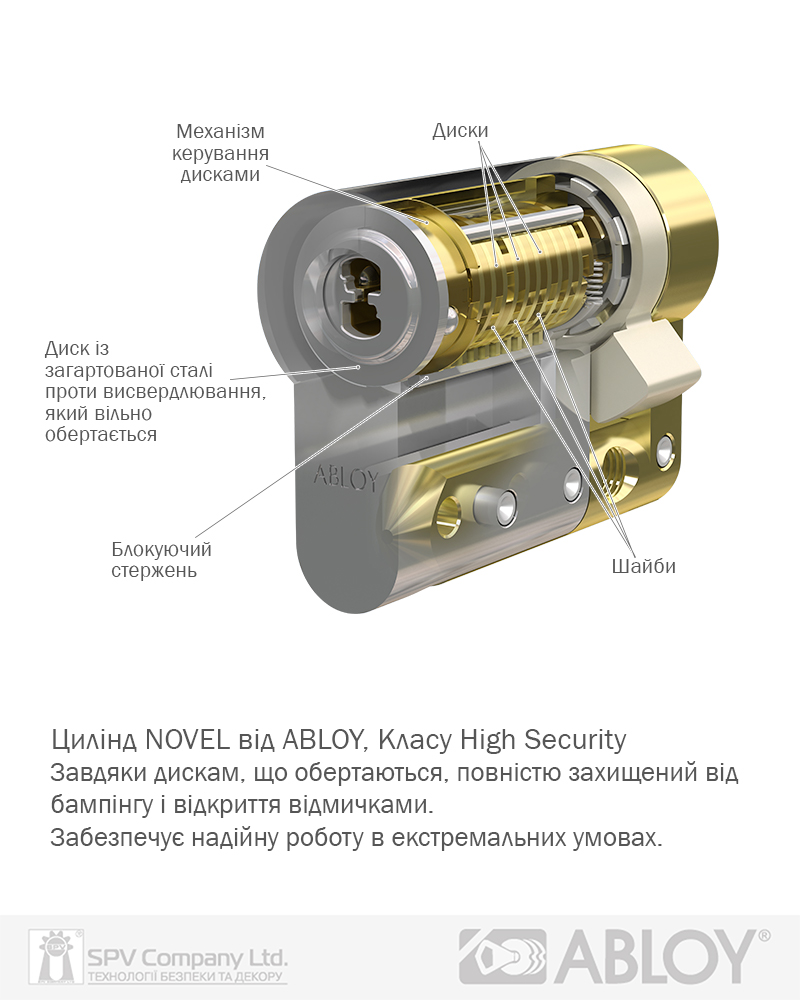 Механізм керування дисками

Диски

Диск із загартованої сталі проти висвердлювання, який вільно обертається

ABLOY

Блокуючий стержень

Шайби

Цилінд NOVEL від ABLOY, Класу High Security
Завдяки дискам, що обертаються, повністю захищений від бампінгу і відкриття відмичками.
Забезпечує надійну роботу в екстремальних умовах.

SPV Company Ltd.
ТЕХНОЛОГІЇ БЕЗПЕКИ ТА ДЕКОРУ

ABLOY®