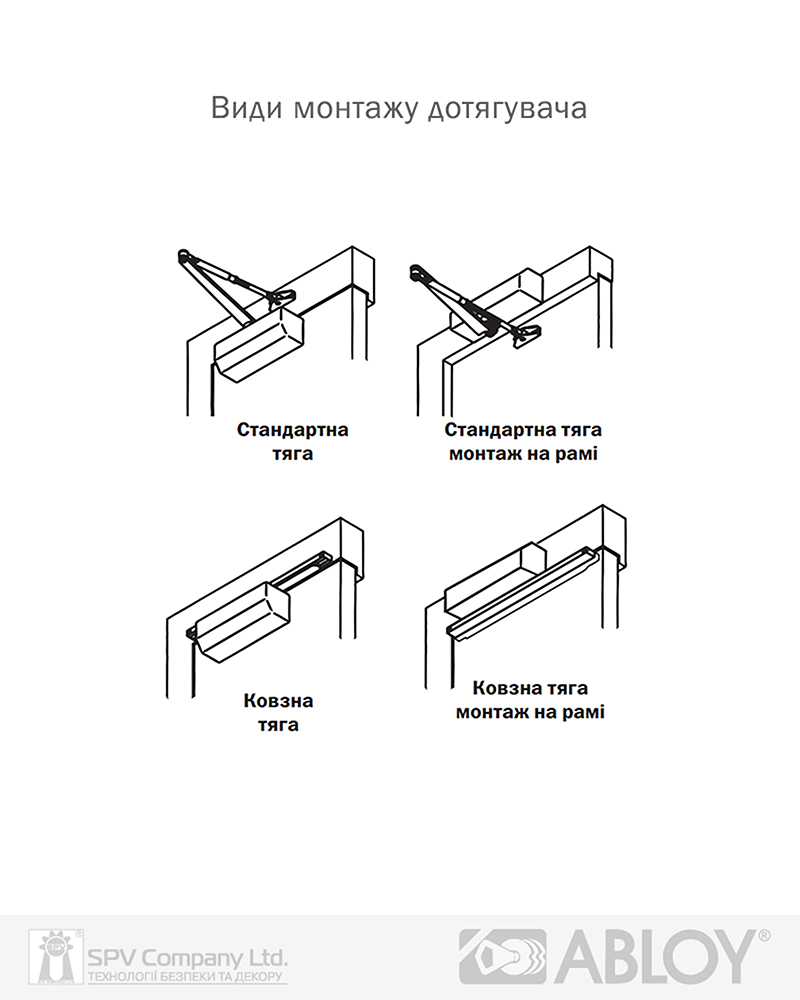 Види монтажу дотягувача

Стандартна тяга

Стандартна тяга монтаж на рамі

Ковзна тяга

Ковзна тяга монтаж на рамі

SPV Company Ltd.
ТЕХНОЛОГІЇ БЕЗПЕКИ ТА ДЕКОРУ

ABLOY®